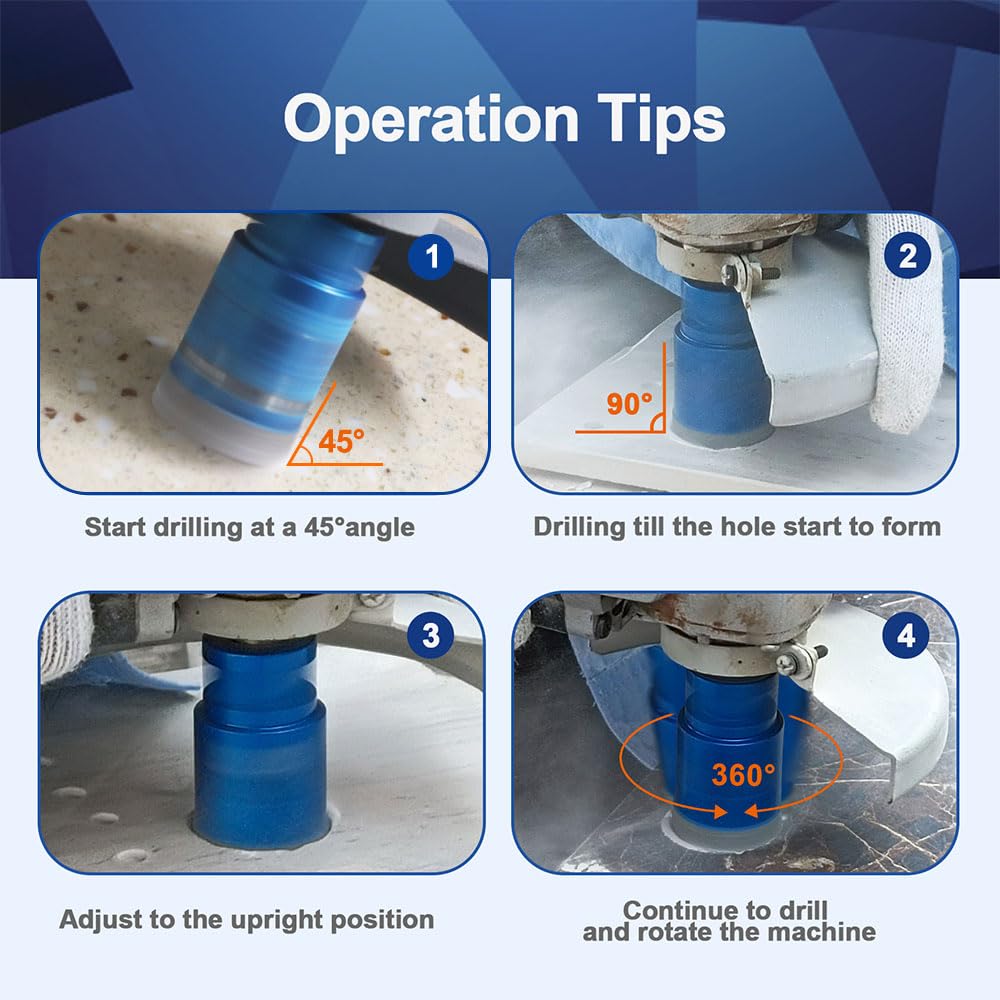 Operation Tips

1

45°

Start drilling at a 45°angle

2

90°

Drilling till the hole start to form

3

Adjust to the upright position

4

360°

Continue to drill and rotate the machine