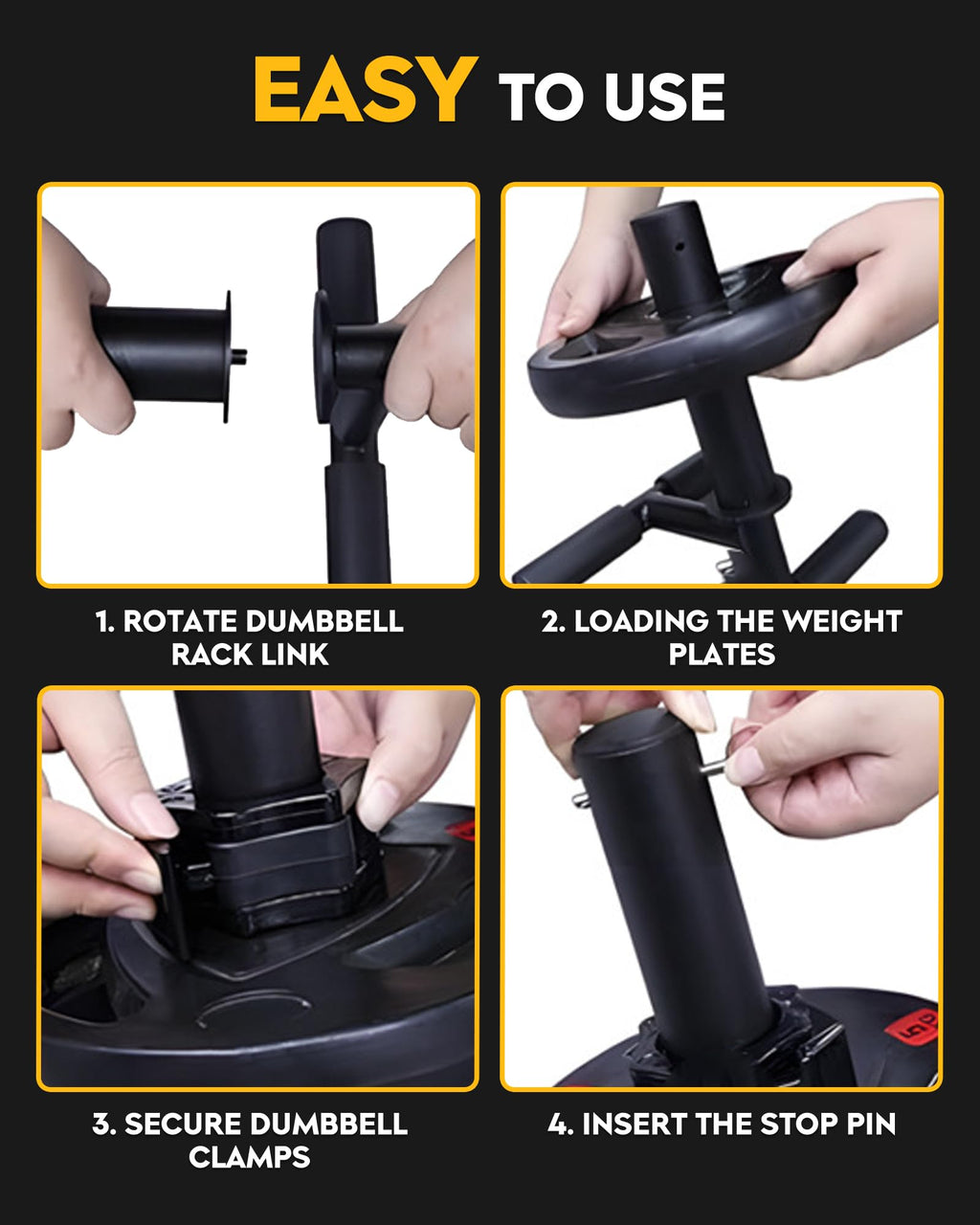 EASY TO USE

1. ROTATE DUMBBELL RACK LINK

2. LOADING THE WEIGHT PLATES

3. SECURE DUMBBELL CLAMPS

4. INSERT THE STOP PIN