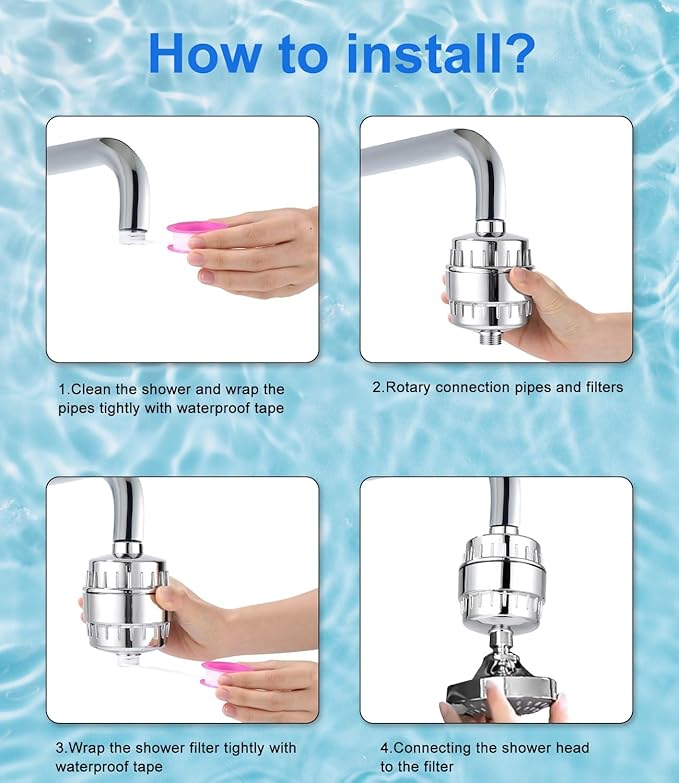 How to install?

1.Clean the shower and wrap the pipes tightly with waterproof tape

2.Rotary connection pipes and filters

3.Wrap the shower filter tightly with waterproof tape

4.Connecting the shower head to the filter