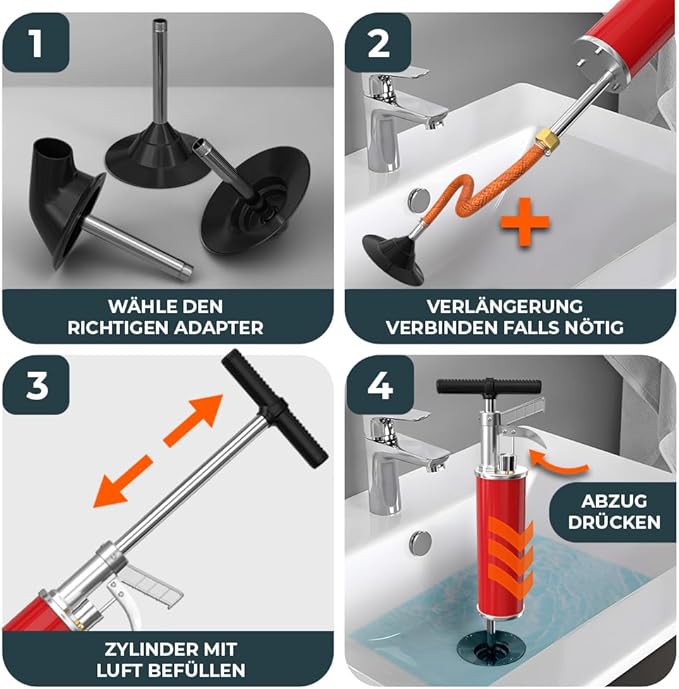 1

WÄHLE DEN RICHTIGEN ADAPTER

2

VERLÄNGERUNG VERBINDEN FALLS NÖTIG

3

ZYLINDER MIT LUFT BEFÜLLEN

4

ABZUG DRÜCKEN