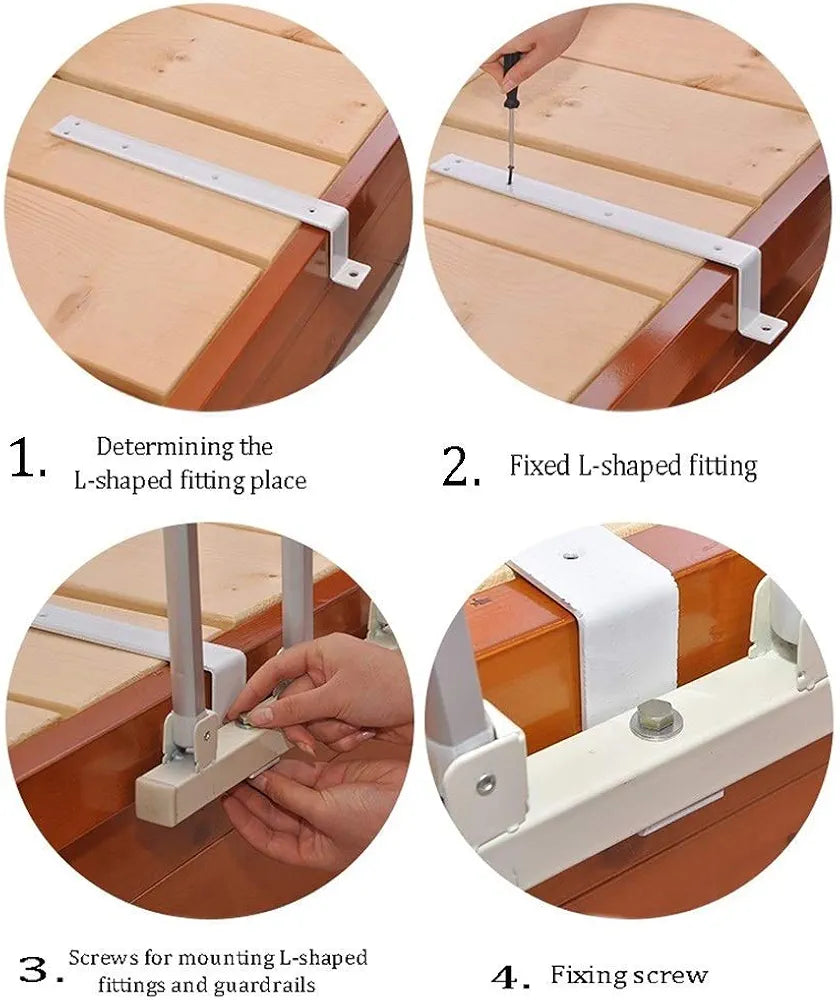 1. Determining the L-shaped fitting place

2. Fixed L-shaped fitting

3. Screws for mounting L-shaped fittings and guardrails

4. Fixing screw